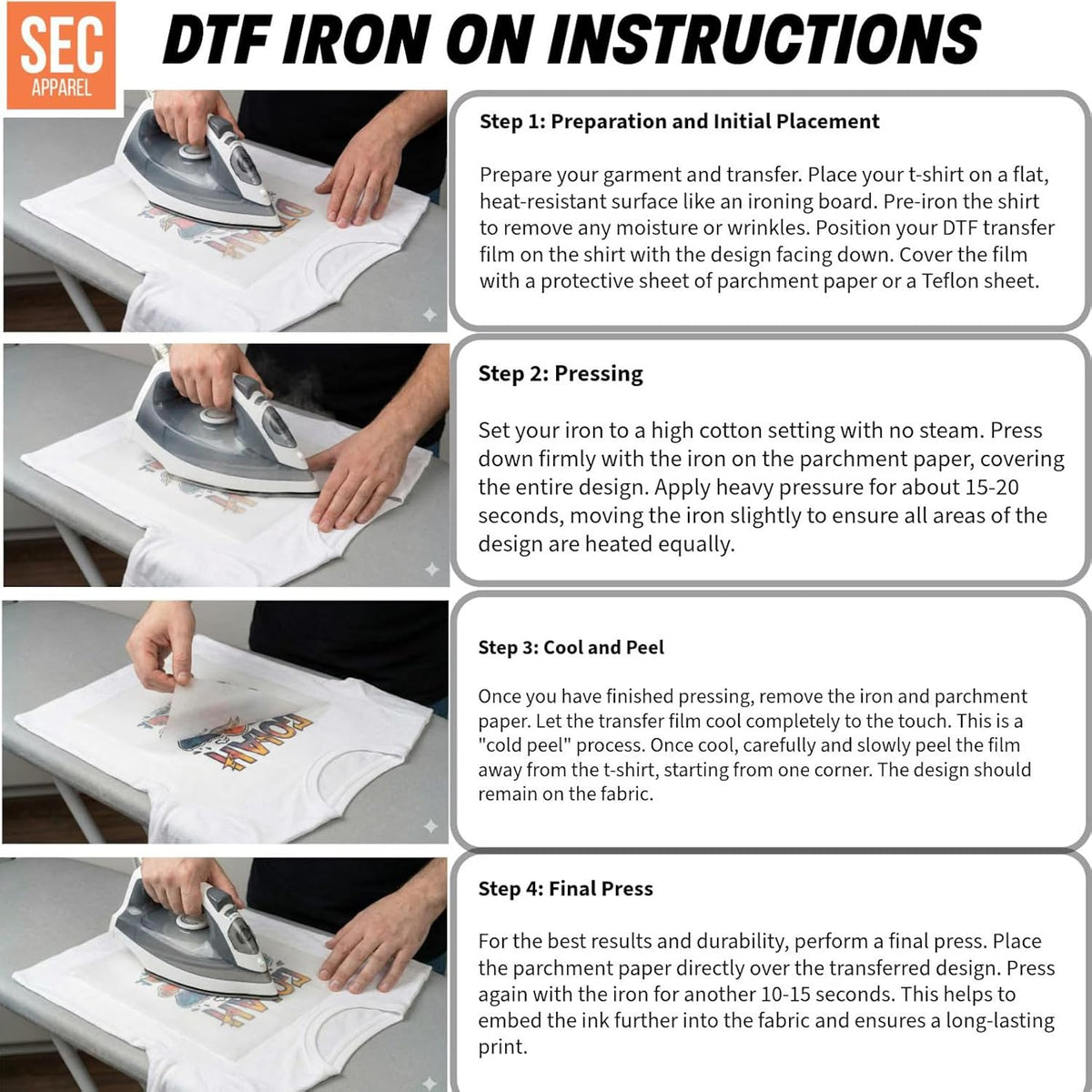 SEC
APPAREL

DTF IRON ON INSTRUCTIONS

Step 1: Preparation and Initial Placement

Prepare your garment and transfer. Place your t-shirt on a flat, heat-resistant surface like an ironing board. Pre-iron the shirt to remove any moisture or wrinkles. Position your DTF transfer film on the shirt with the design facing down. Cover the film with a protective sheet of parchment paper or a Teflon sheet.

Step 2: Pressing

Set your iron to a high cotton setting with no steam. Press down firmly with the iron on the parchment paper, covering the entire design. Apply heavy pressure for about 15-20 seconds, moving the iron slightly to ensure all areas of the design are heated equally.

Step 3: Cool and Peel

Once you have finished pressing, remove the iron and parchment paper. Let the transfer film cool completely to the touch. This is a "cold peel" process. Once cool, carefully and slowly peel the film away from the t-shirt, starting from one corner. The design should remain on the fabric.

Step 4: Final Press

For the best results and durability, perform a final press. Place the parchment paper directly over the transferred design. Press again with the iron for another 10-15 seconds. This helps to embed the ink further into the fabric and ensures a long-lasting print.